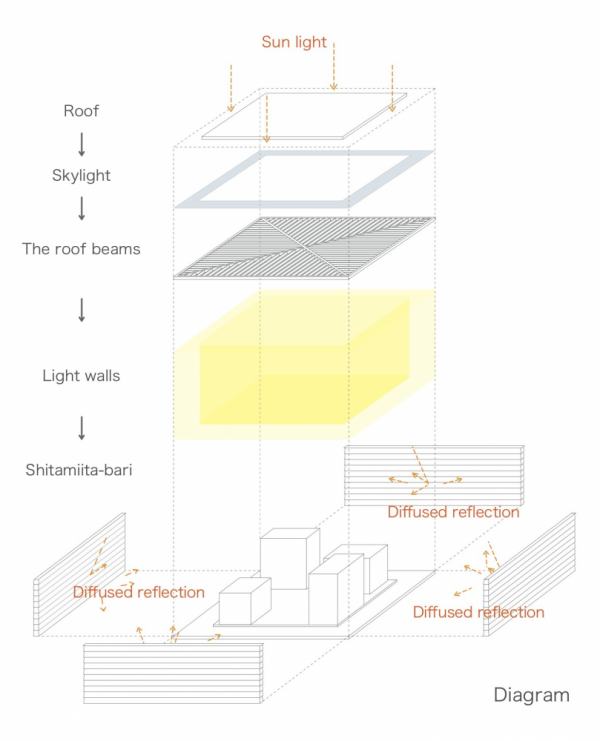 Sun light

Roof
↓
Skylight
↓
The roof beams
↓
Light walls
↓
Shitamiita-bari

Diffused reflection

Diffused reflection

Diffused reflection

Diagram