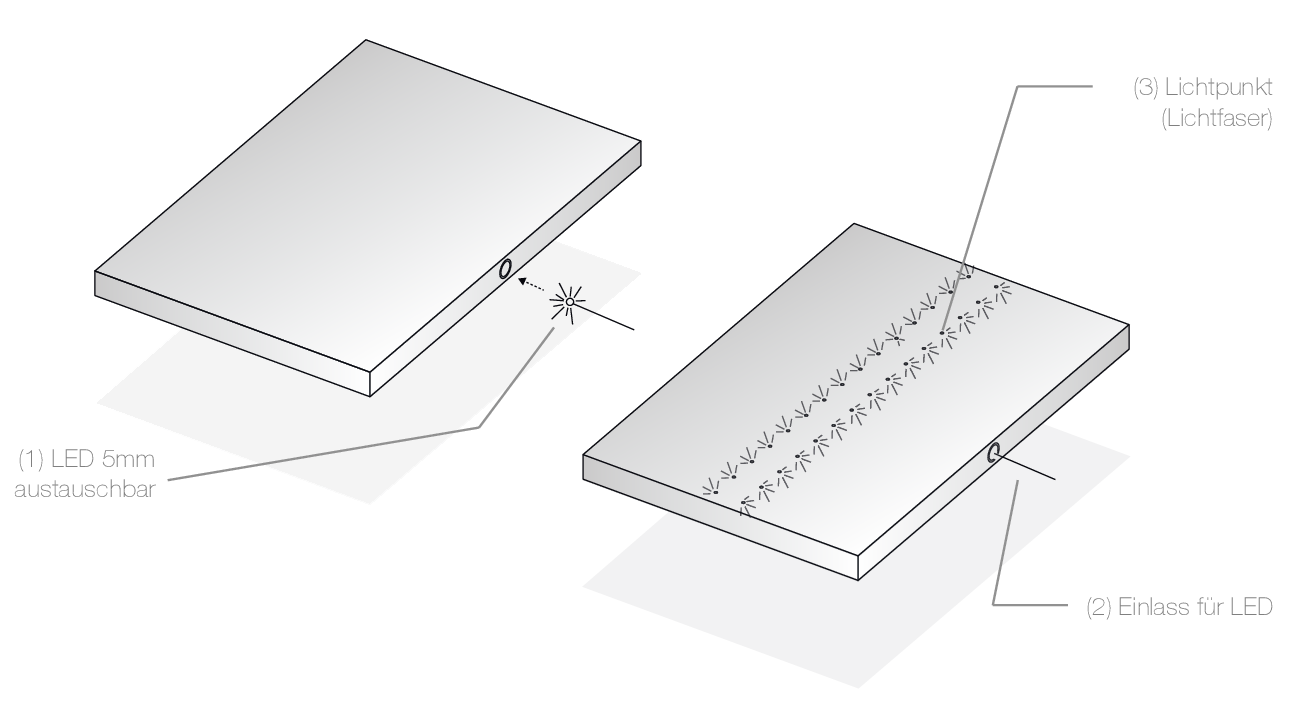 (3) Lichtpunkt
(Lichtfaser)

(1) LED 5mm
austauschbar

(2) Einlass für LED