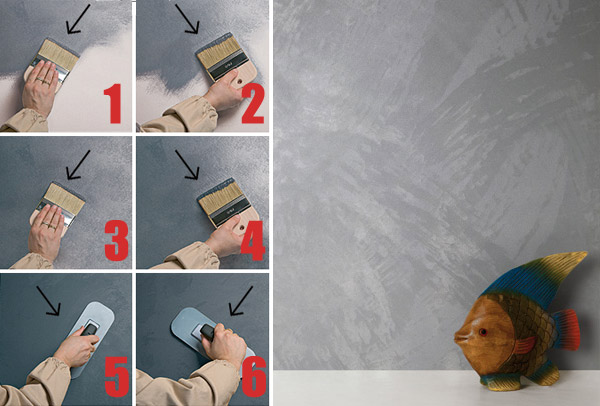 1
2
3
4
5
6