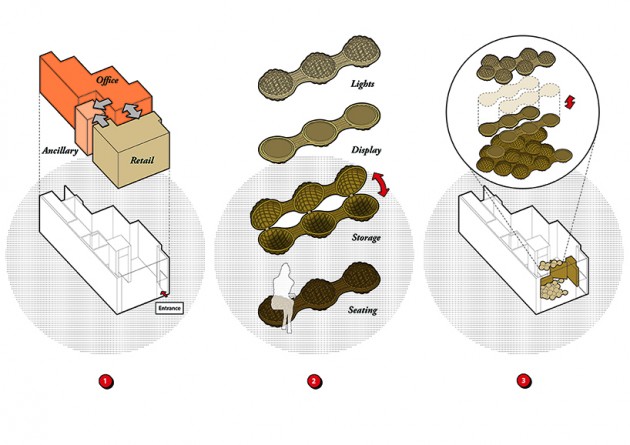 Office

Ancillary

Retail

Entrance

1

Lights

Display

Storage

Seating

2

3