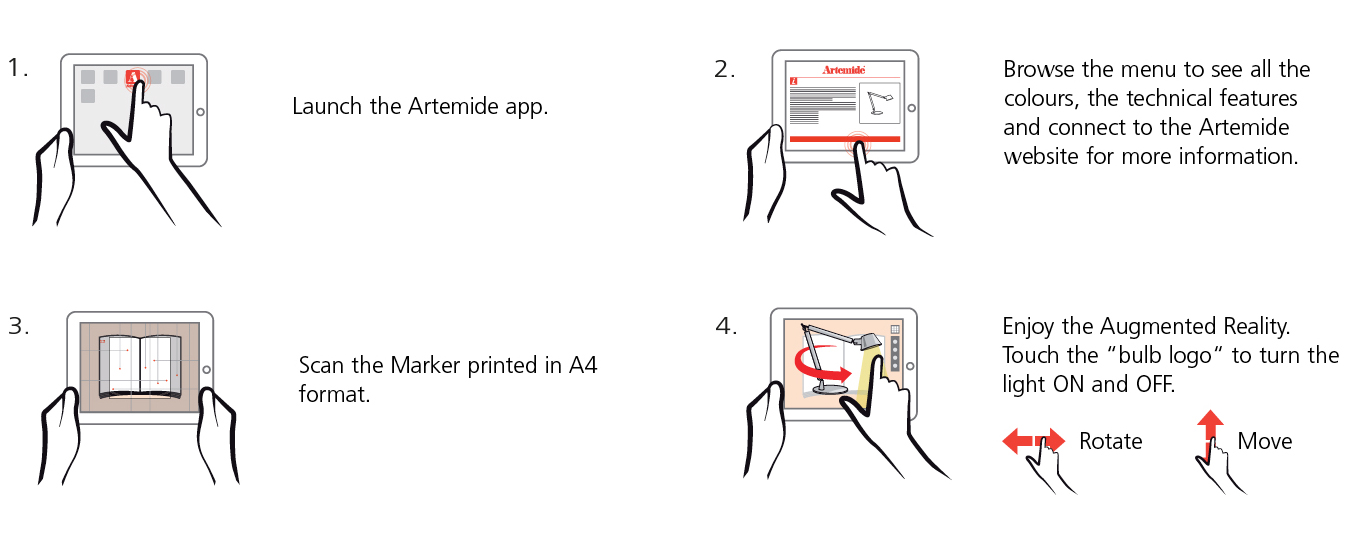 1.

Launch the Artemide app.

2.

Artemide

Browse the menu to see all the colours, the technical features and connect to the Artemide website for more information.

3.

Scan the Marker printed in A4 format.

4.

Enjoy the Augmented Reality. Touch the "bulb logo" to turn the light ON and OFF.

Rotate

Move