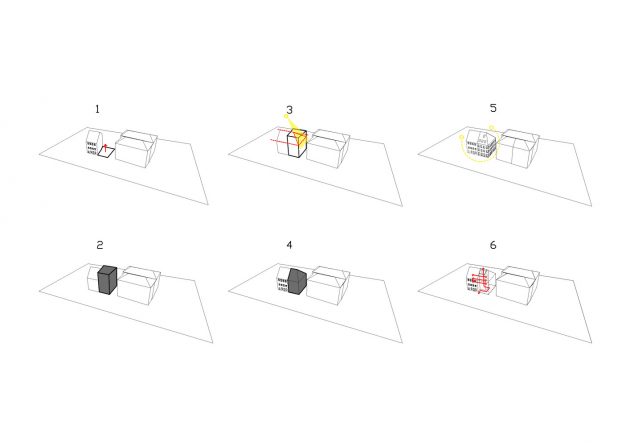 1

3

5

2

4

6