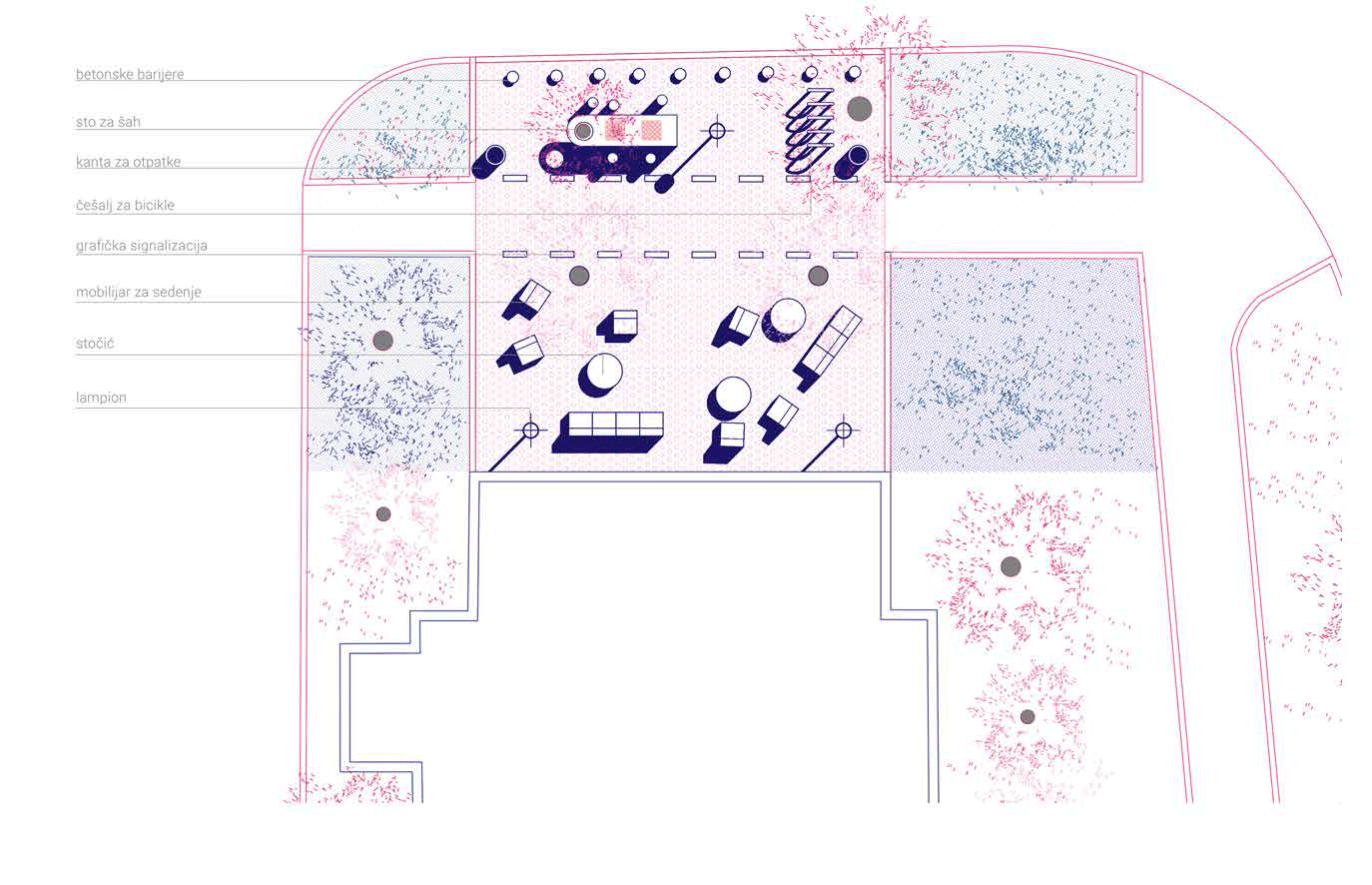 betonske barijere

sto za šah

kanta za otpatke

češalj za bicikle

grafička signalizacija

mobilijar za sedenje

stočić

lampion