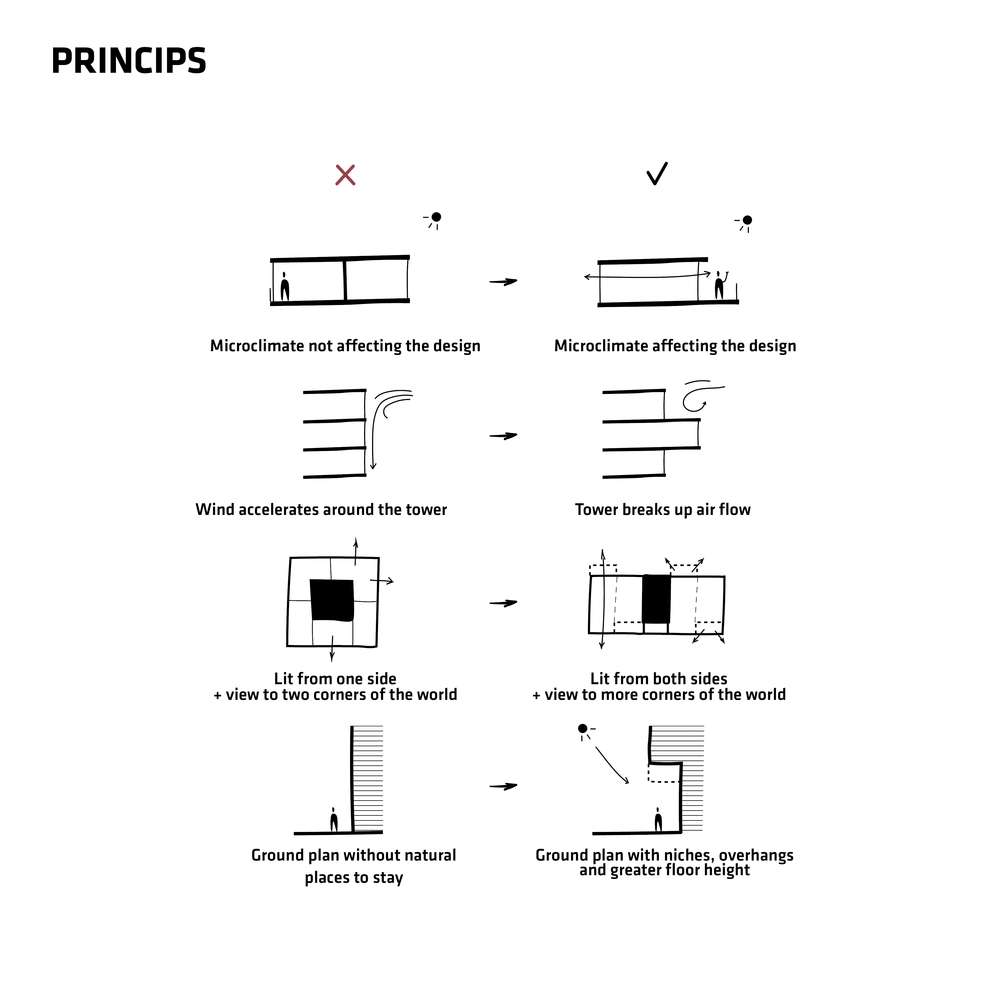 PRINCIPS

Microclimate not affecting the design

Microclimate affecting the design

Wind accelerates around the tower

Tower breaks up air flow

Lit from one side
+ view to two corners of the world

Lit from both sides
+ view to more corners of the world

Ground plan without natural places to stay

Ground plan with niches, overhangs and greater floor height