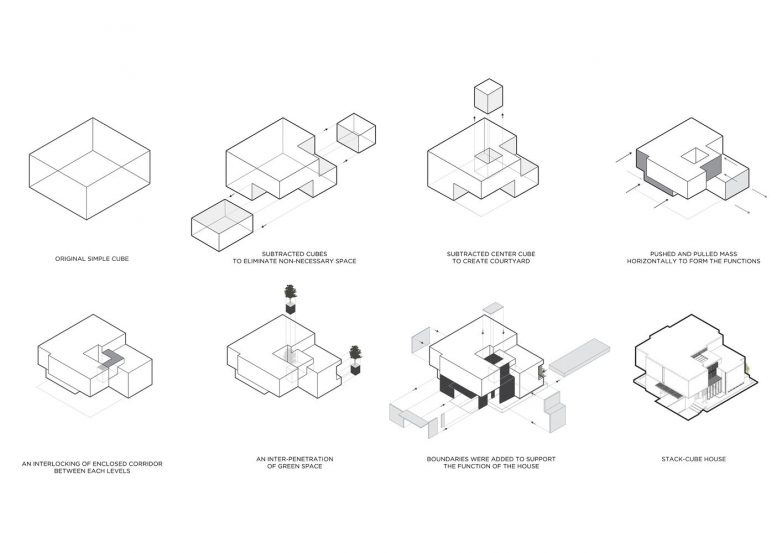 ORIGINAL SIMPLE CUBE

SUBTRACTED CUBES
TO ELIMINATE NON-NECESSARY SPACE

SUBTRACTED CENTER CUBE
TO CREATE COURTYARD

PUSHED AND PULLED MASS
HORIZONTALLY TO FORM THE FUNCTIONS

AN INTERLOCKING OF ENCLOSED CORRIDOR
BETWEEN EACH LEVELS

AN INTER-PENETRATION
OF GREEN SPACE

BOUNDARIES WERE ADDED TO SUPPORT
THE FUNCTION OF THE HOUSE

STACK-CUBE HOUSE