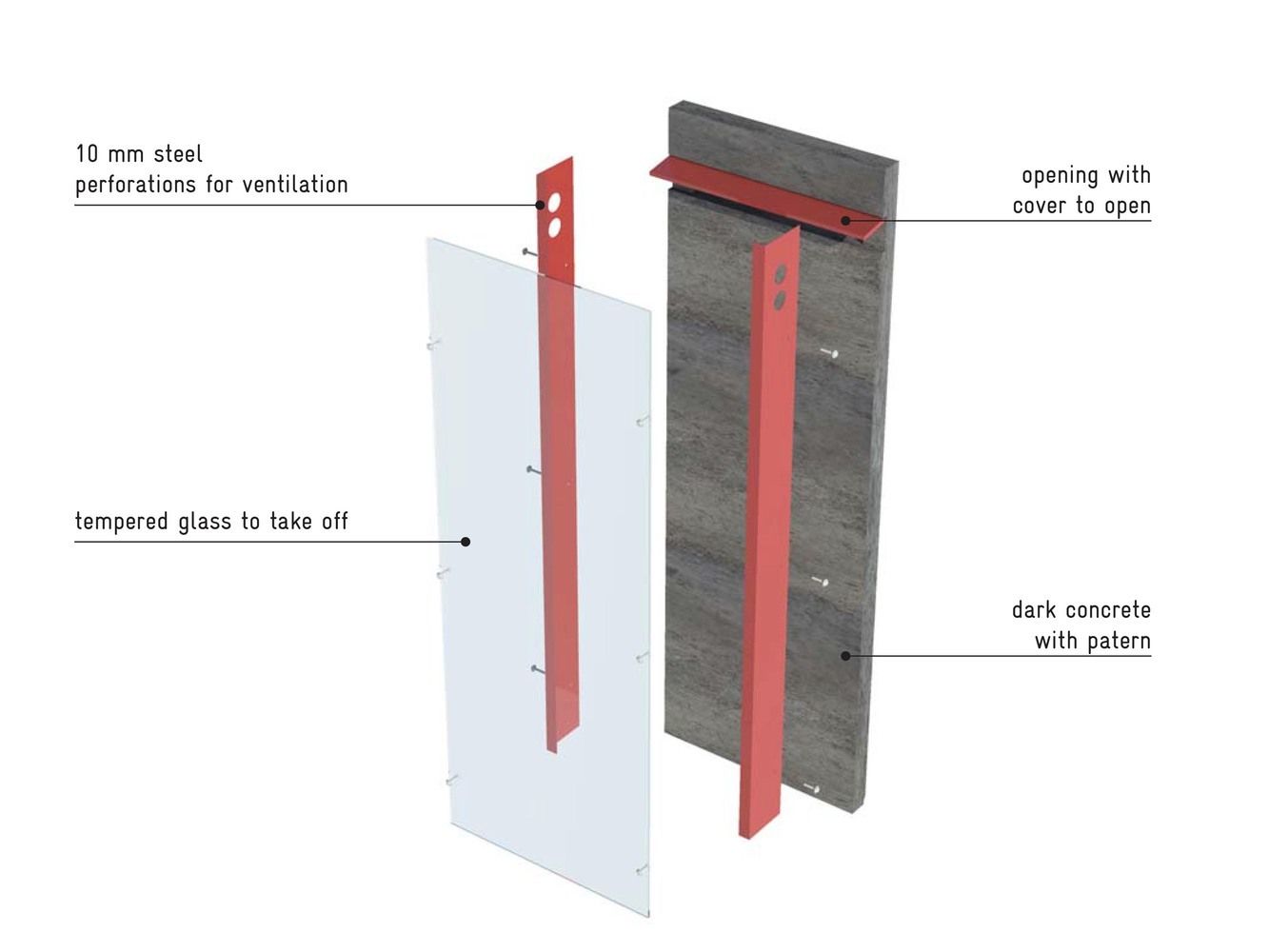 10 mm steel
perforations for ventilation

opening with
cover to open

tempered glass to take off

dark concrete
with patern