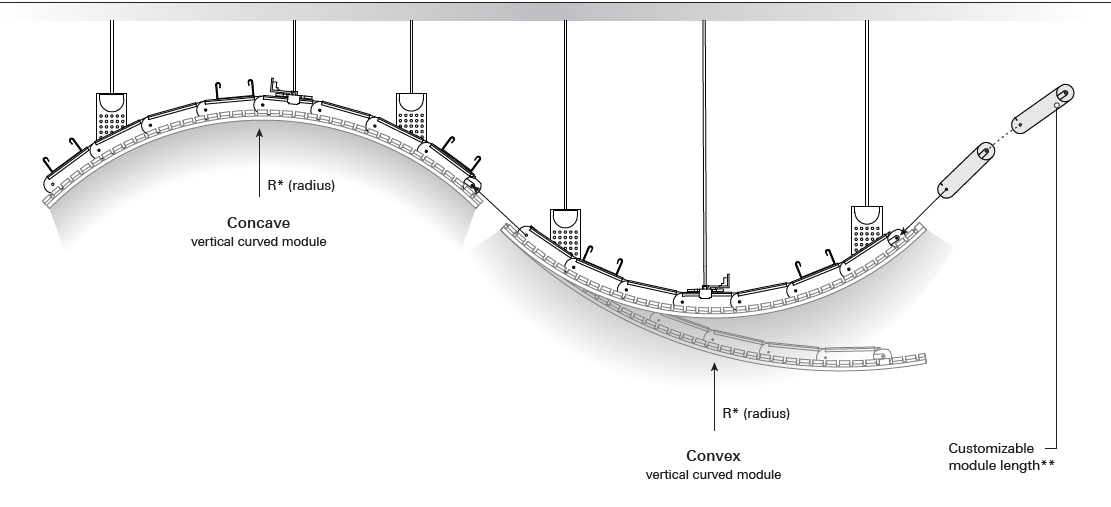 R* (radius)

Concave
vertical curved module

R* (radius)

Convex
vertical curved module

Customizable module length**