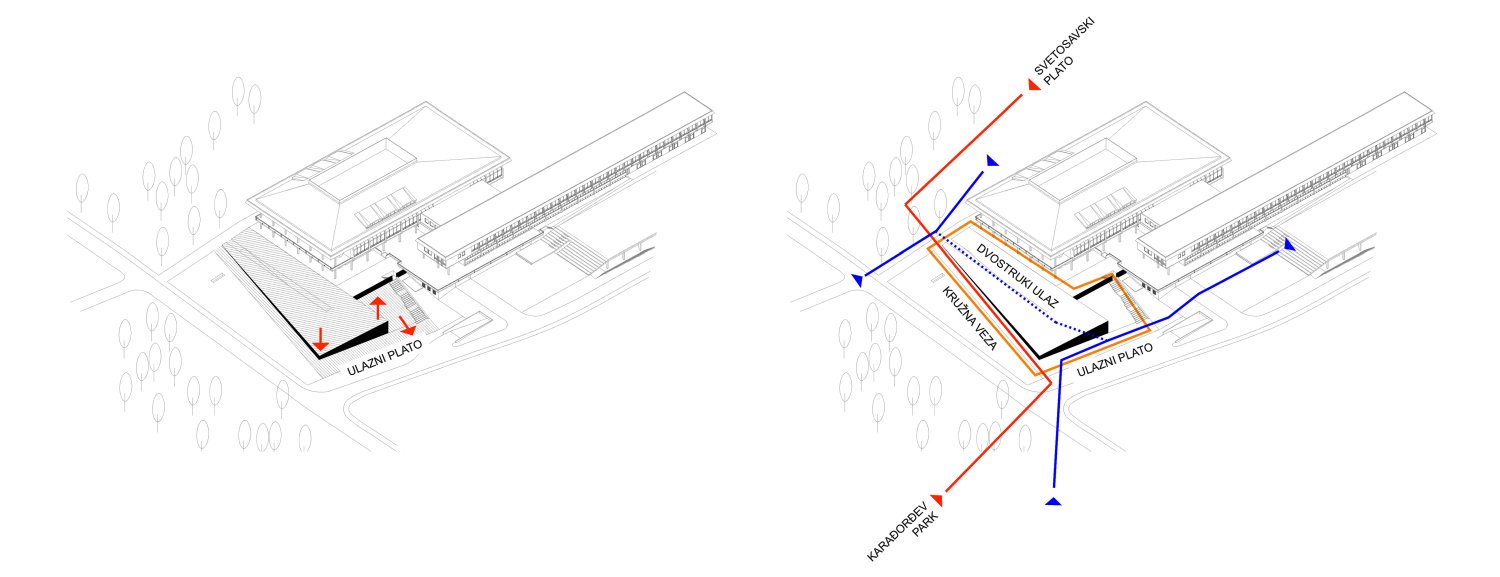 ULAZNI PLATO

SVETOSAVSKI PLATO

DVOSTRUKI ULAZ

KRUŽNA VEZA

ULAZNI PLATO

KARAĐORĐEV PARK