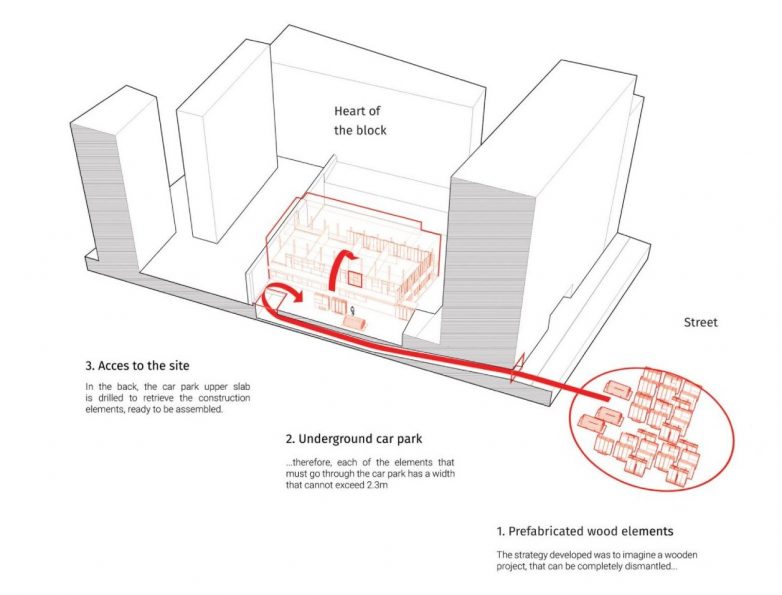 Heart of the block

Street

3. Acces to the site

In the back, the car park upper slab is drilled to retrieve the construction elements, ready to be assembled.

2. Underground car park

...therefore, each of the elements that must go through the car park has a width that cannot exceed 2.3m

1. Prefabricated wood elements

The strategy developed was to imagine a wooden project, that can be completely dismantled...