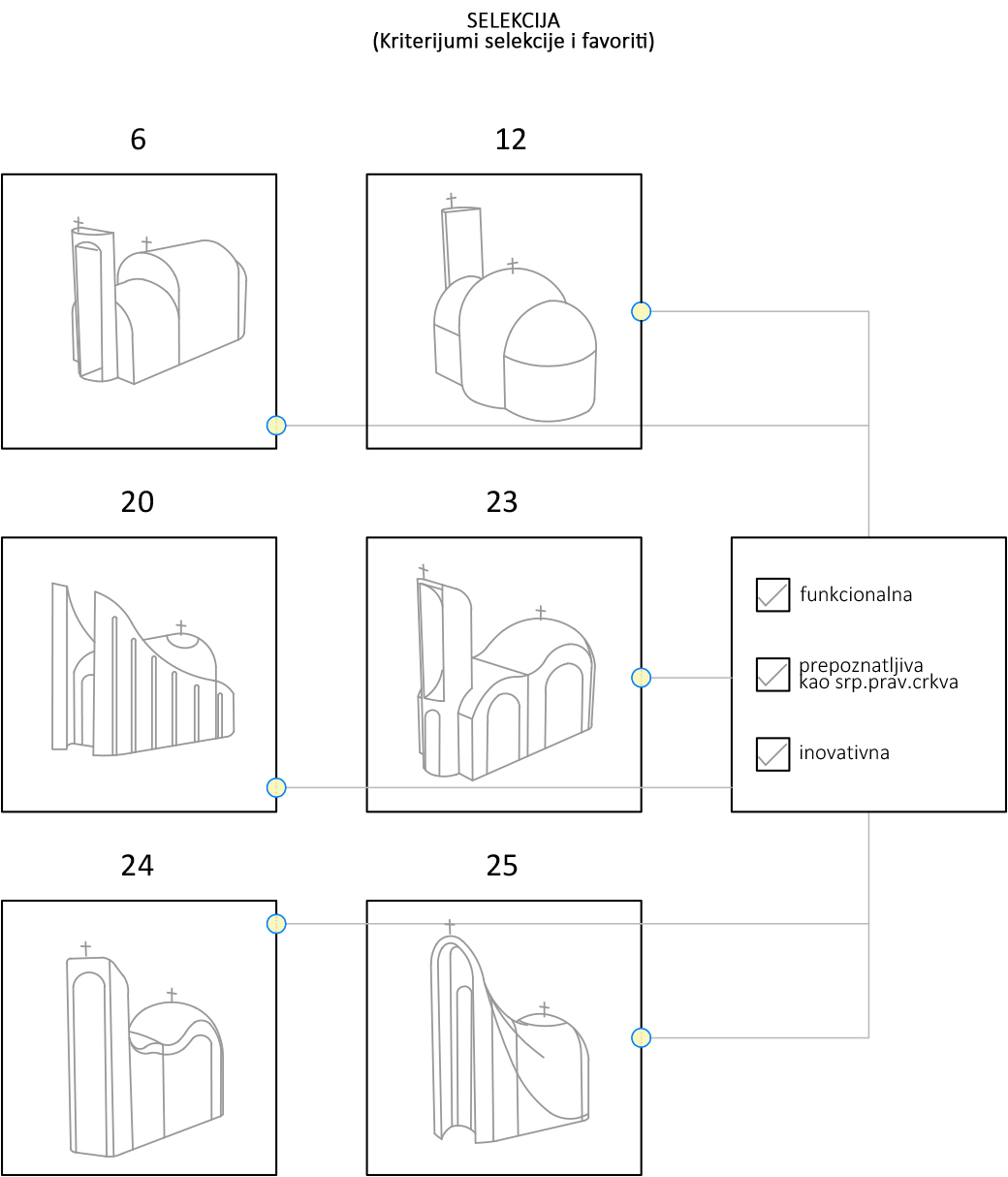 SELEKCIJA
(Kriterijumi selekcije i favoriti)

6

12

20

23

funkcionalna

prepoznatljiva kao srp.prav.crkva

inovativna

24

25