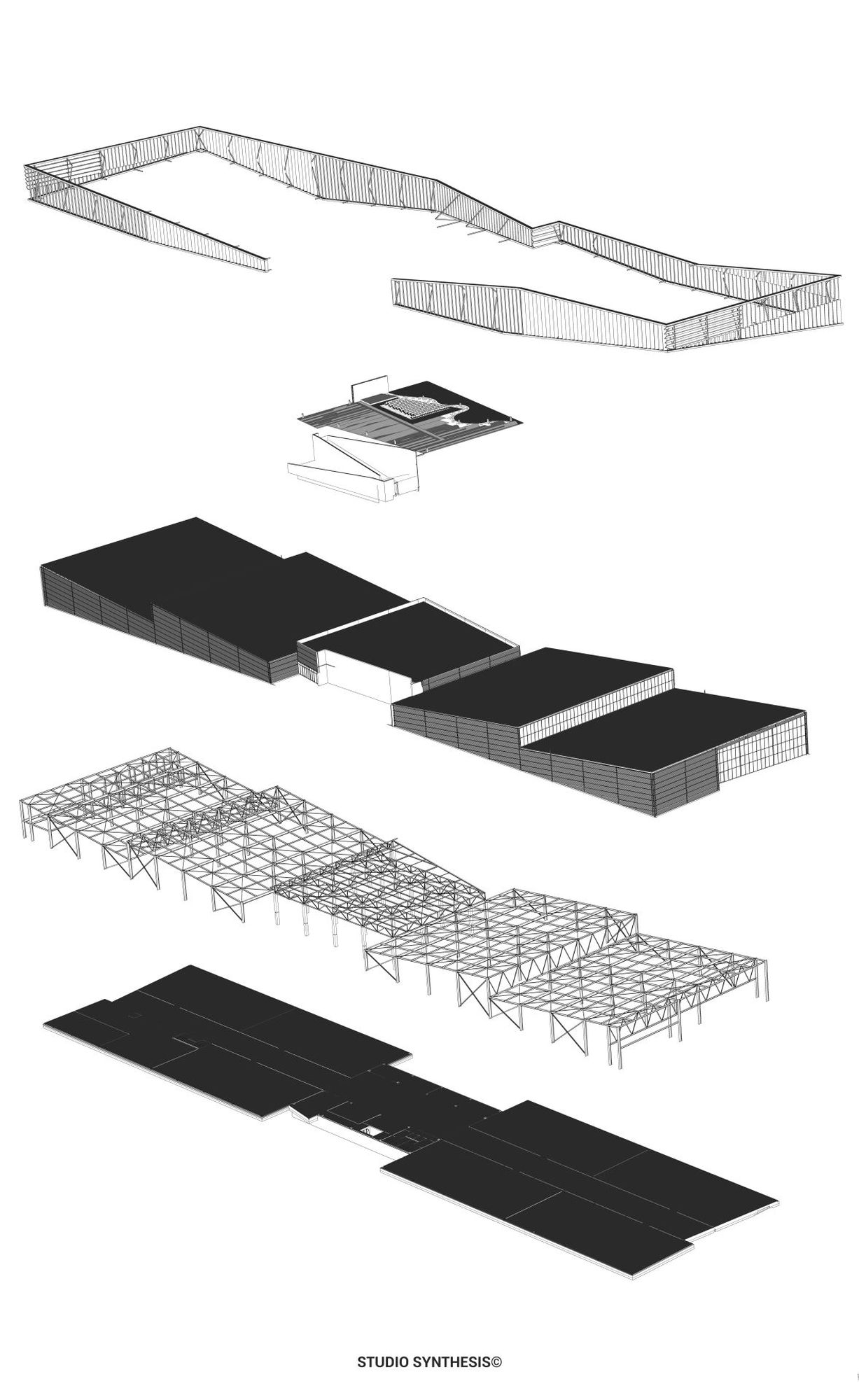 STUDIO SYNTHESIS©